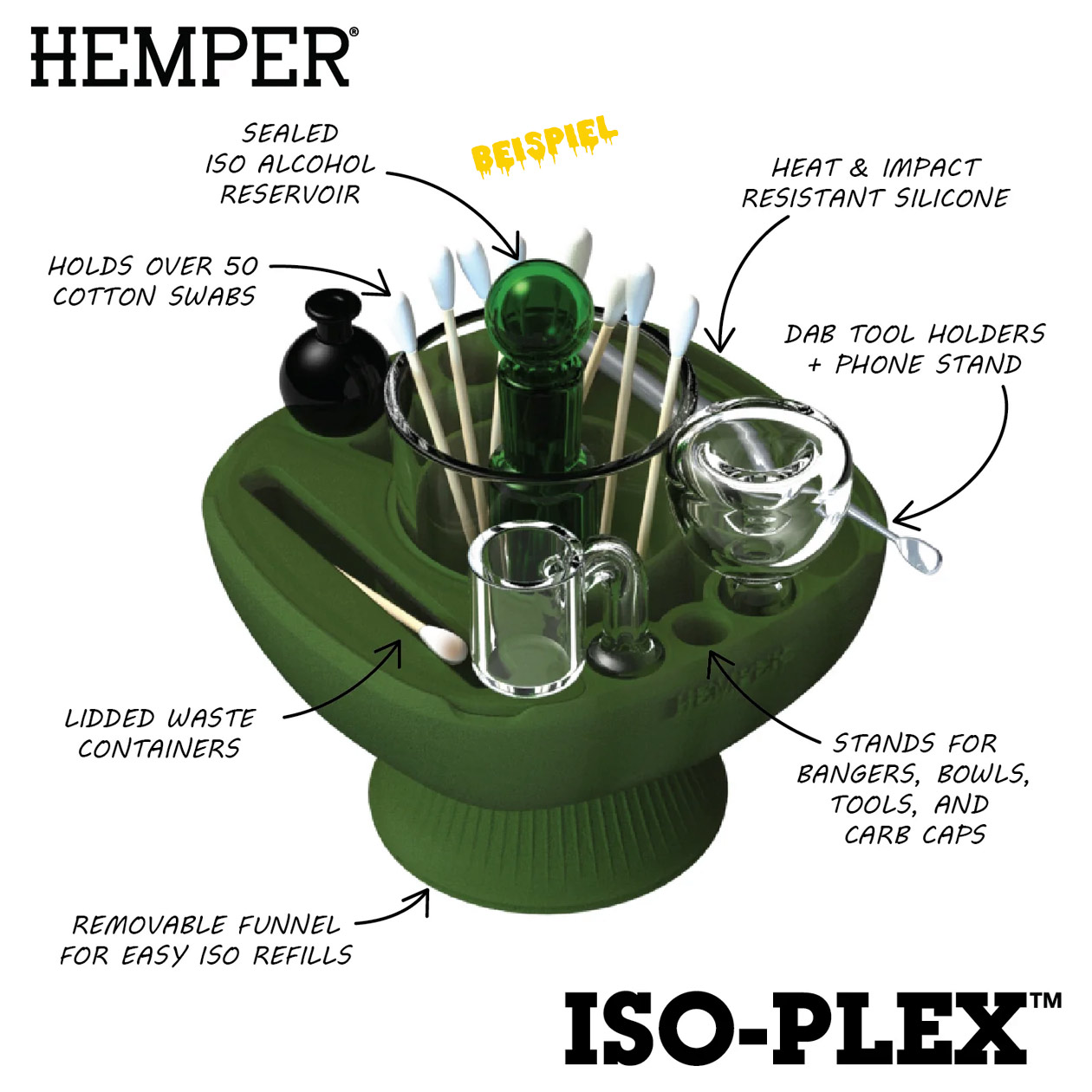 HEMPER®

SEALED ISO ALCOHOL RESERVOIR

BEISPIEL

HEAT & IMPACT RESISTANT SILICONE

HOLDS OVER 50 COTTON SWABS

DAB TOOL HOLDERS + PHONE STAND

HEMPER

LIDDED WASTE CONTAINERS

STANDS FOR BANGERS, BOWLS, TOOLS, AND CARB CAPS

REMOVABLE FUNNEL FOR EASY ISO REFILLS

ISO-PLEX™